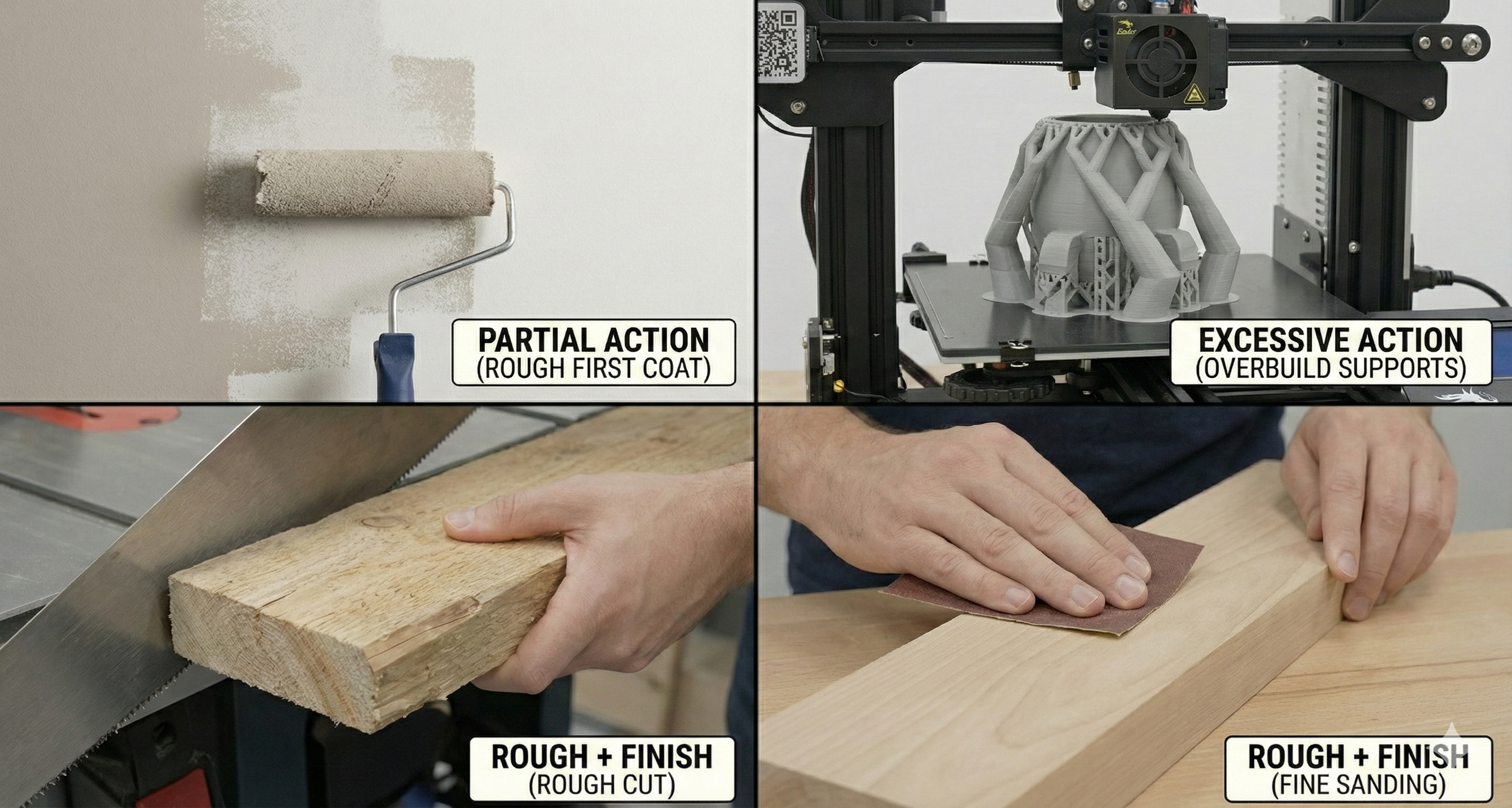 PARTIAL ACTION
(ROUGH FIRST COAT)

EXCESSIVE ACTION
(OVERBUILD SUPPORTS)

ROUGH + FINISH
(ROUGH CUT)

ROUGH + FINISH
(FINE SANDING)